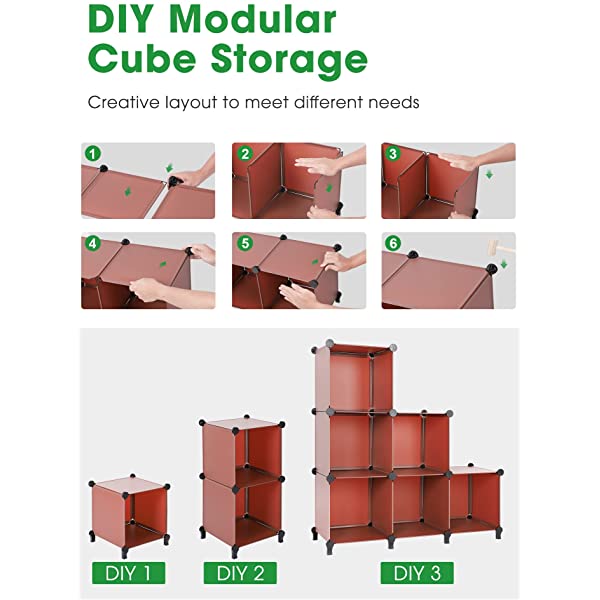 DIY Modular Cube Storage

Creative layout to meet different needs

1

2

3

4

5

6

DIY 1

DIY 2

DIY 3